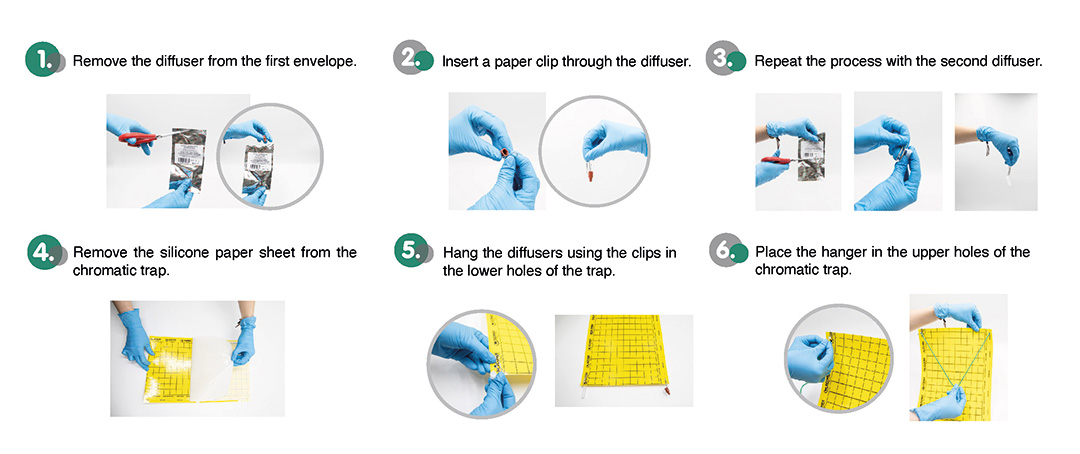 1. Remove the diffuser from the first envelope.

2. Insert a paper clip through the diffuser.

3. Repeat the process with the second diffuser.

4. Remove the silicone paper sheet from the chromatic trap.

5. Hang the diffusers using the clips in the lower holes of the trap.

6. Place the hanger in the upper holes of the chromatic trap.